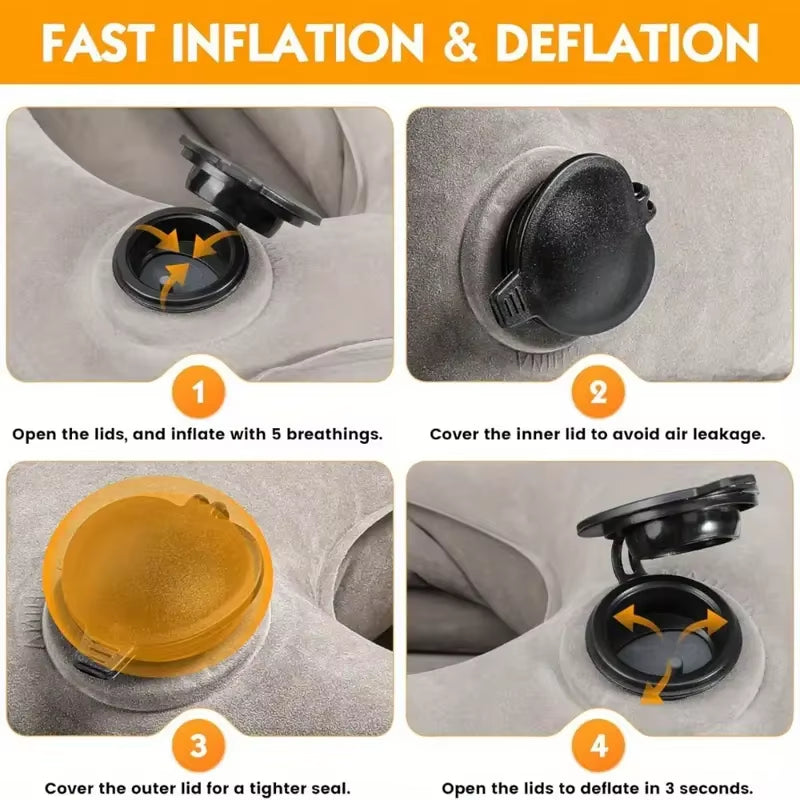 FAST INFLATION & DEFLATION

1

Open the lids, and inflate with 5 breathings.

2

Cover the inner lid to avoid air leakage.

3

Cover the outer lid for a tighter seal.

4

Open the lids to deflate in 3 seconds.