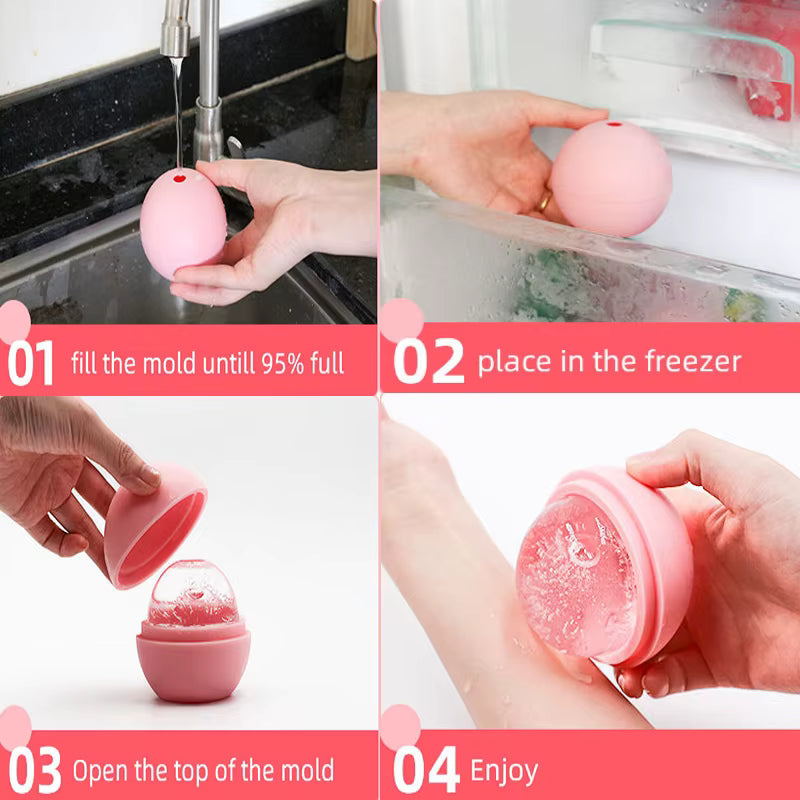 01 fill the mold untill 95% full

02 place in the freezer

03 Open the top of the mold

04 Enjoy